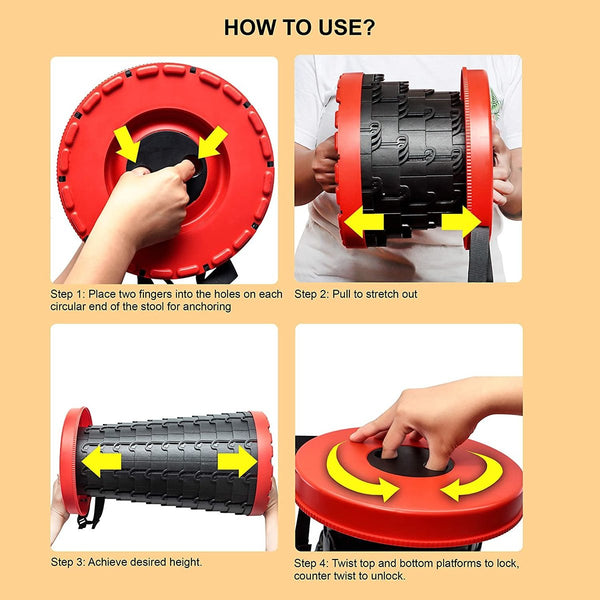 HOW TO USE?

Step 1: Place two fingers into the holes on each circular end of the stool for anchoring

Step 2: Pull to stretch out

Step 3: Achieve desired height.

Step 4: Twist top and bottom platforms to lock, counter twist to unlock.