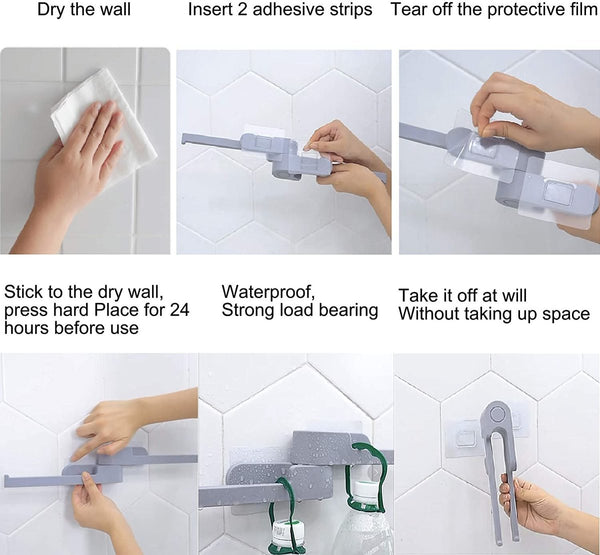 Dry the wall

Insert 2 adhesive strips

Tear off the protective film

Stick to the dry wall, press hard Place for 24 hours before use

Waterproof, Strong load bearing

Take it off at will Without taking up space