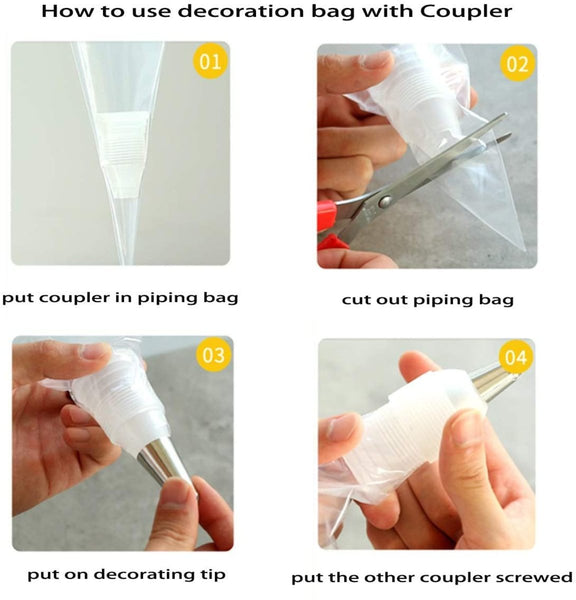 How to use decoration bag with Coupler

01

put coupler in piping bag

02

cut out piping bag

03

put on decorating tip

04

put the other coupler screwed