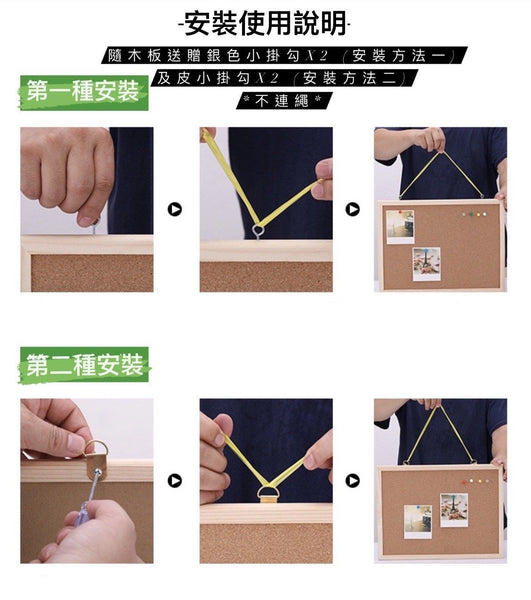 -安裝使用說明-

隨木板送贈銀色小掛勾X2（安裝方法一）

及皮小掛勾X2（安裝方法二）

*不連繩*

第一種安裝

第二種安裝